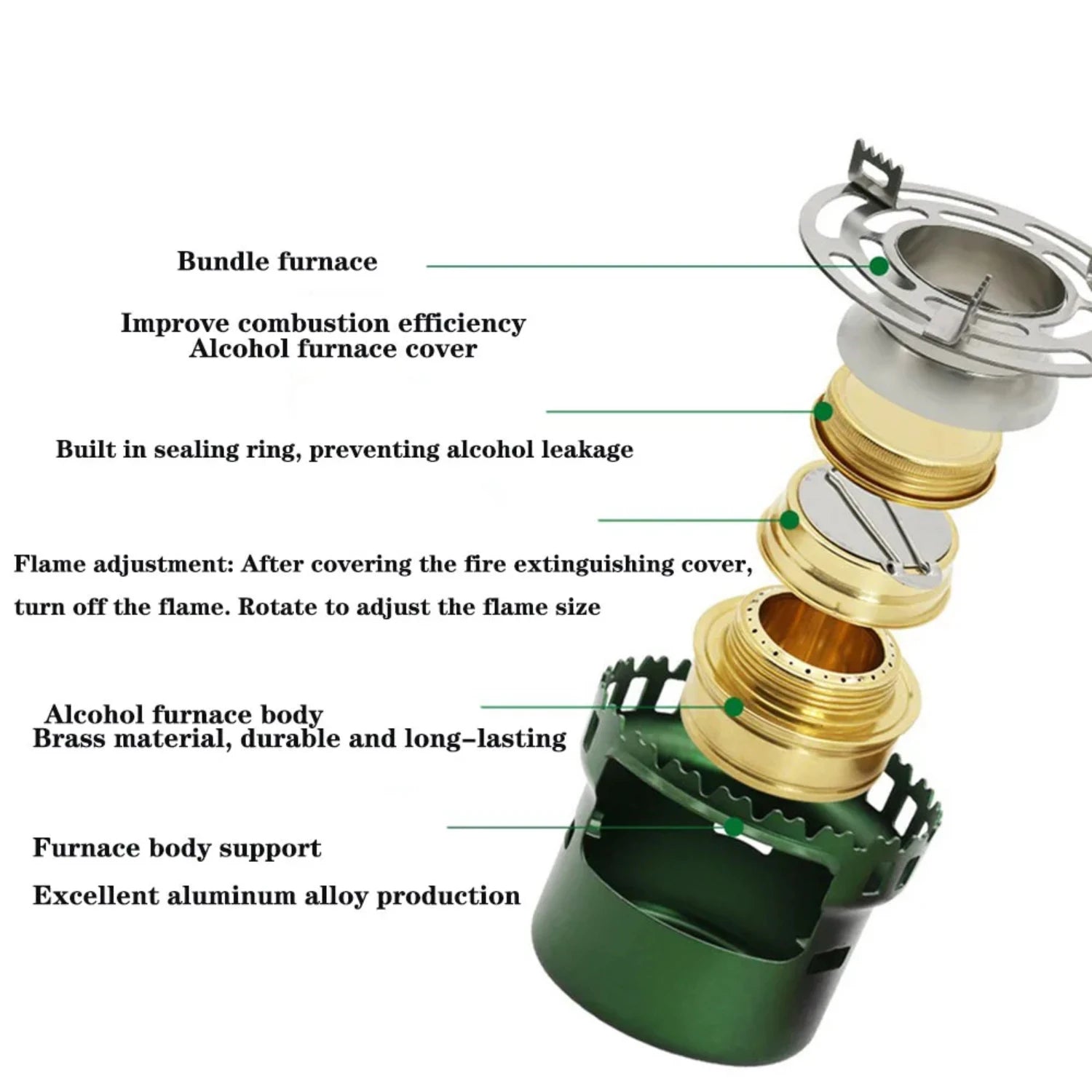 Bundle furnace

Improve combustion efficiency
Alcohol furnace cover

Built in sealing ring, preventing alcohol leakage

Flame adjustment: After covering the fire extinguishing cover, turn off the flame. Rotate to adjust the flame size

Alcohol furnace body
Brass material, durable and long-lasting

Furnace body support

Excellent aluminum alloy production